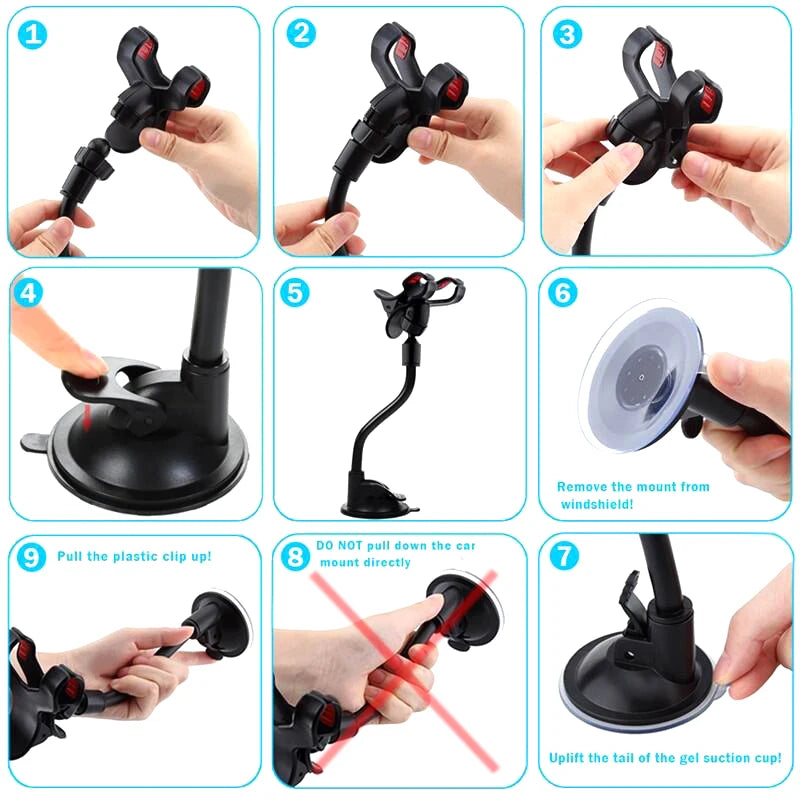 1

2

3

4

5

6

Remove the mount from windshield!

9 Pull the plastic clip up!

8 DO NOT pull down the car mount directly

7

Uplift the tail of the gel suction cup!